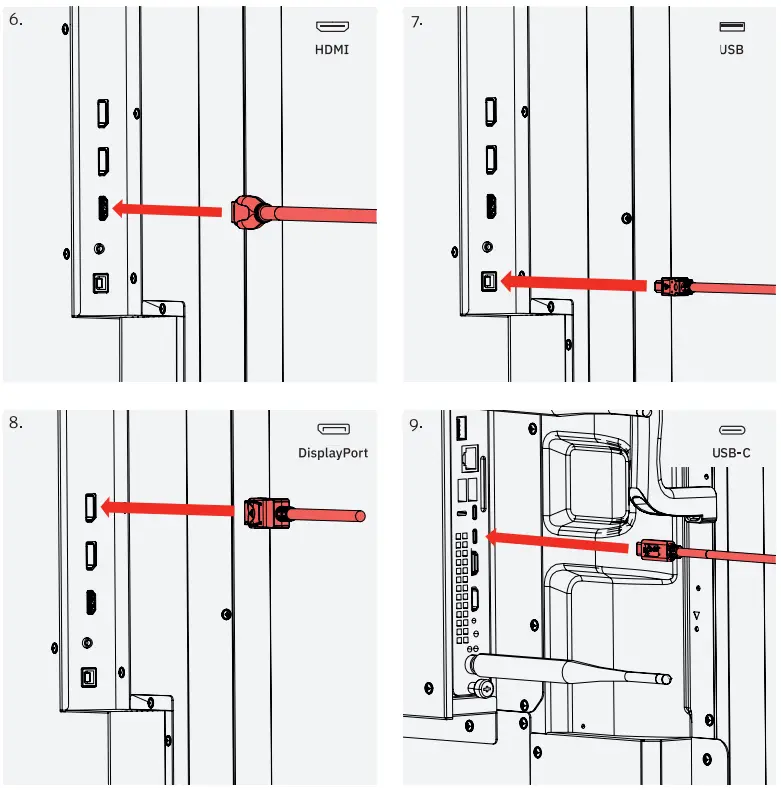 6.

HDMI

7.

USB

8.

DisplayPort

9.

USB-C