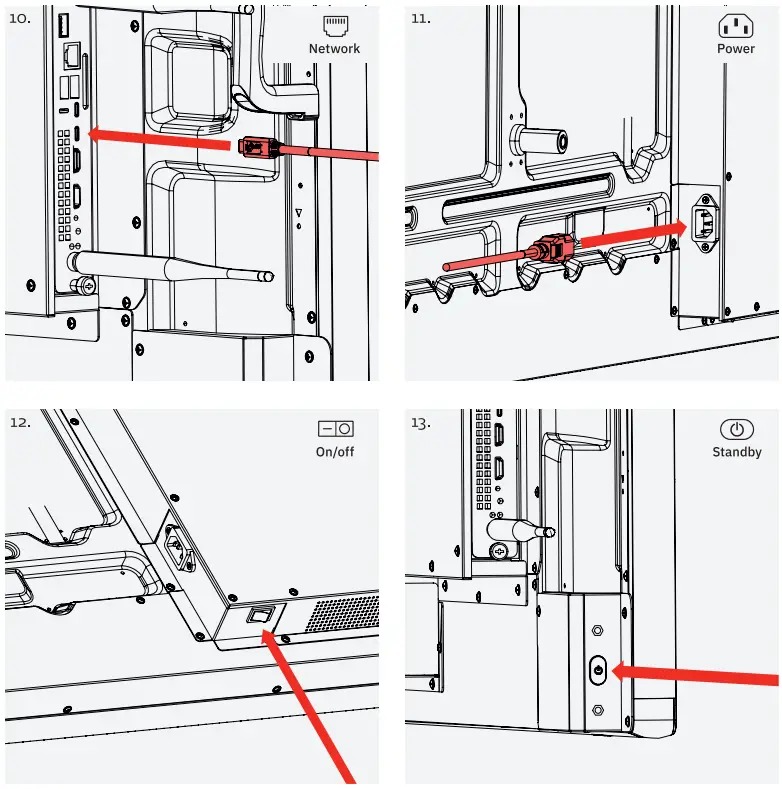 10.

Network

11.

Power

12.

On/off

13.

Standby