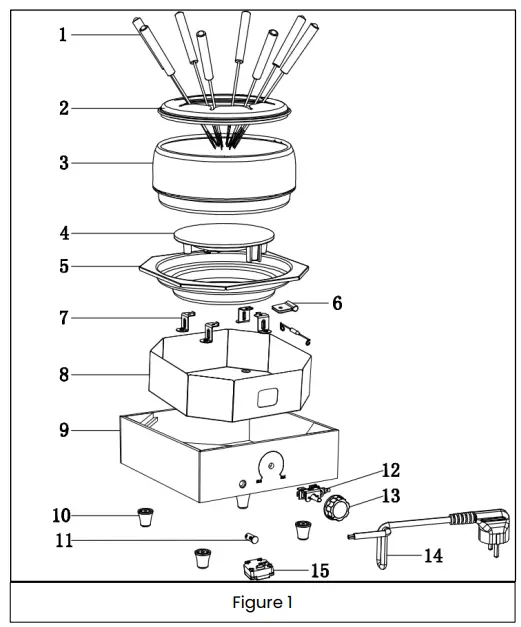 1
2
3
4
5
6
7
8
9
10
11
12
13
14
15

Figure 1