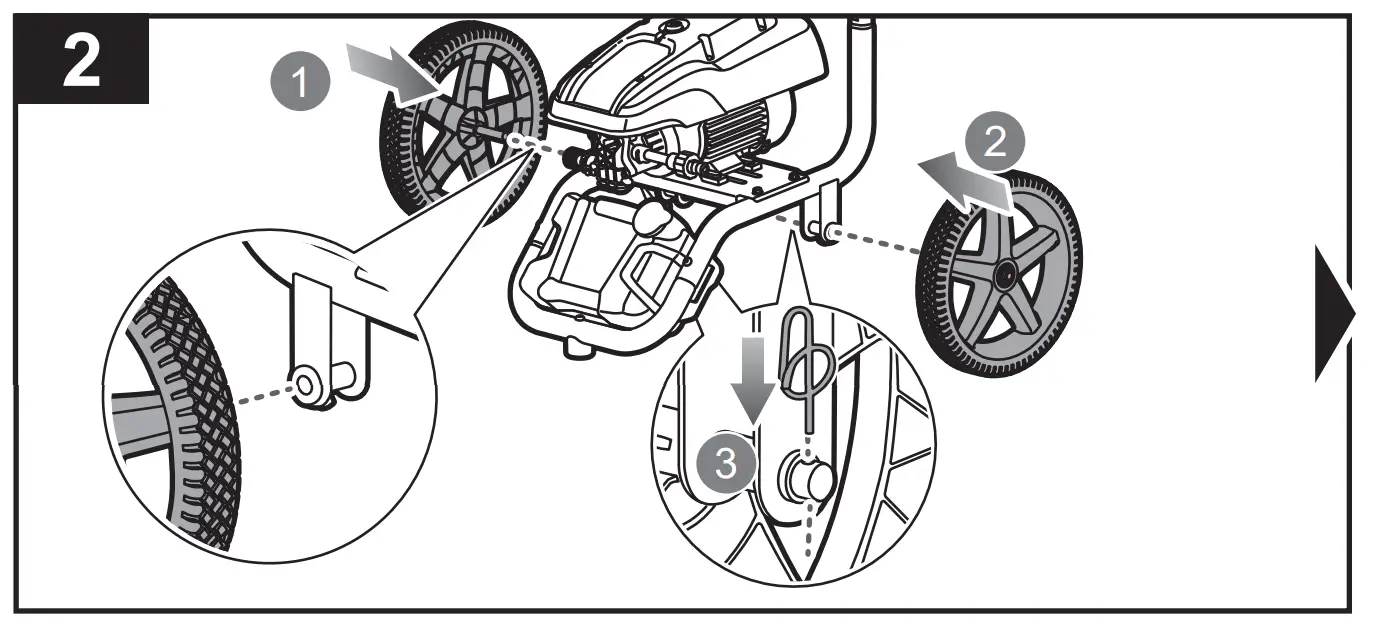 2

1

2

3