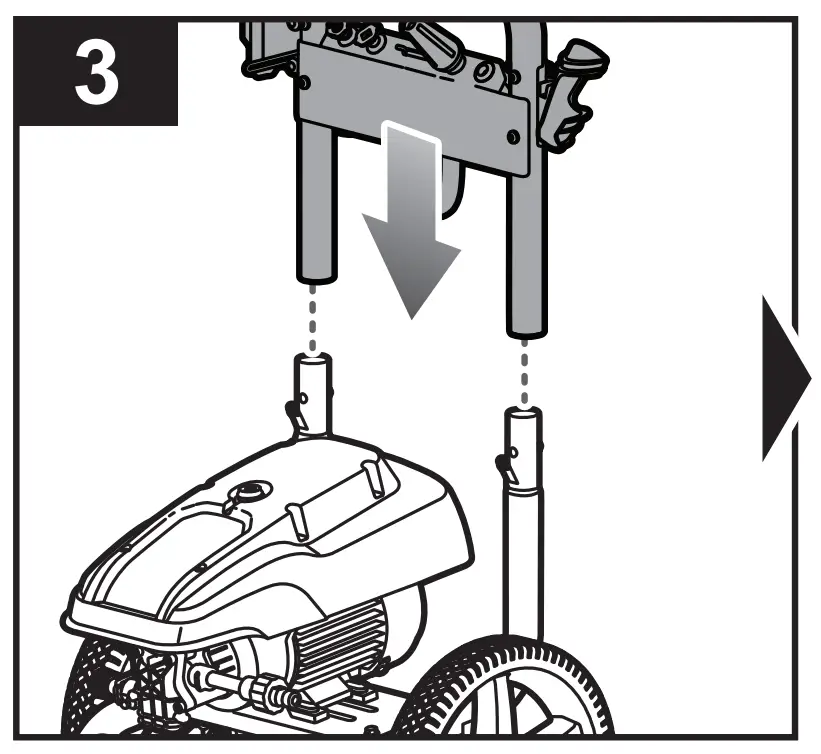 3