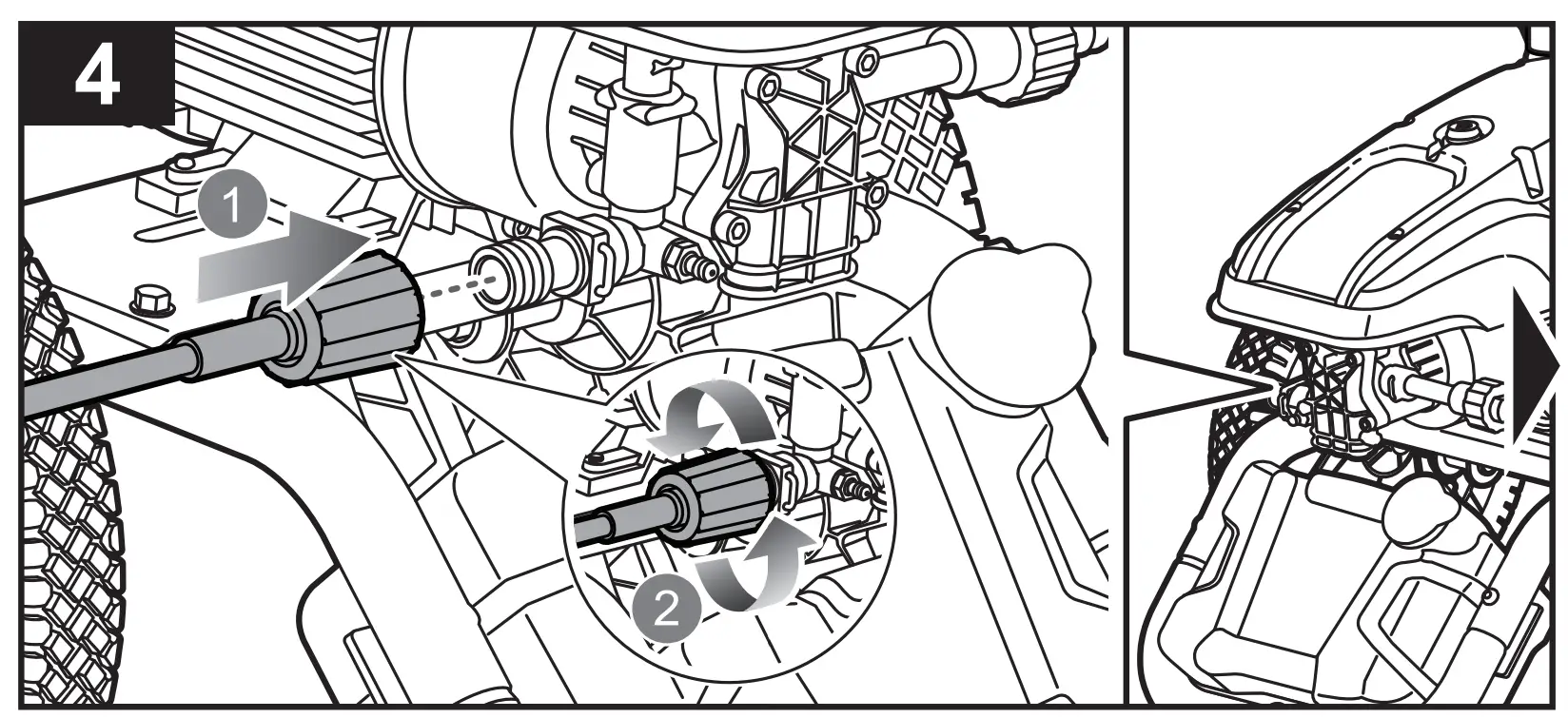 4

1

2