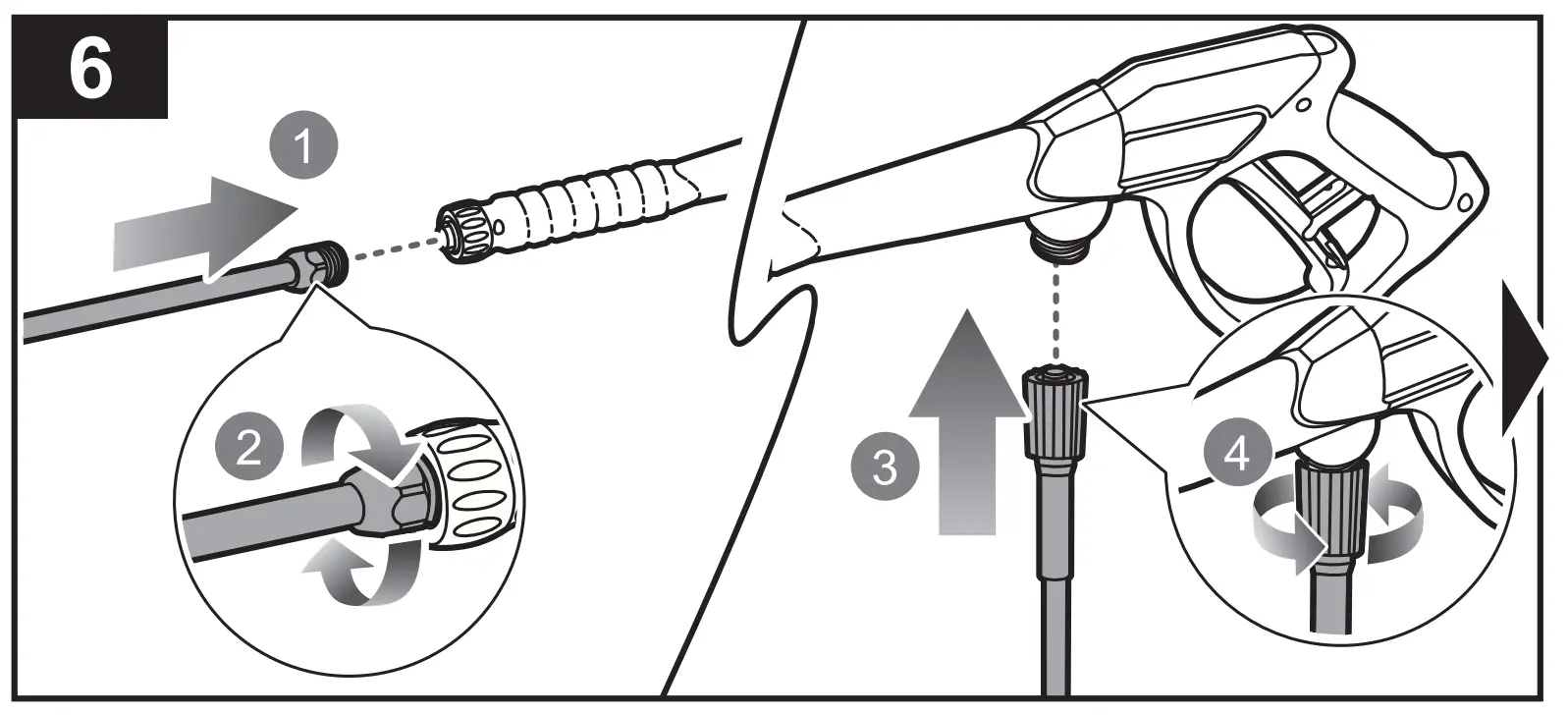 6

1

2

3

4