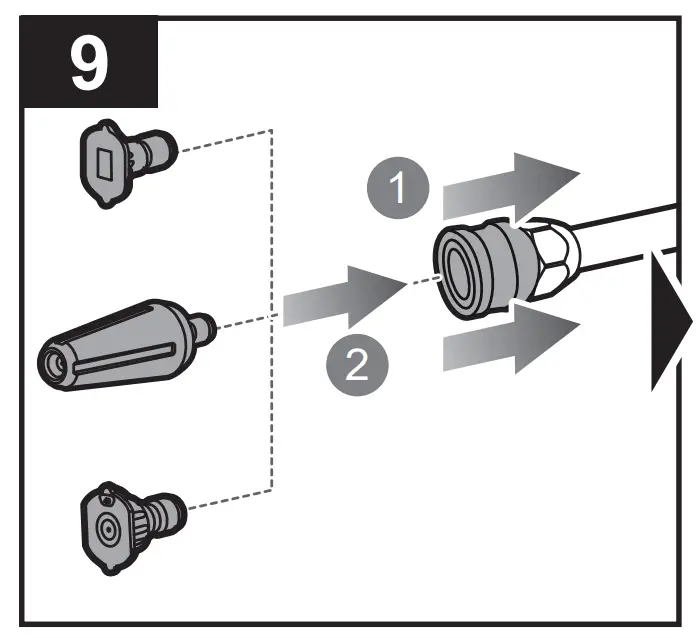 9

1

2