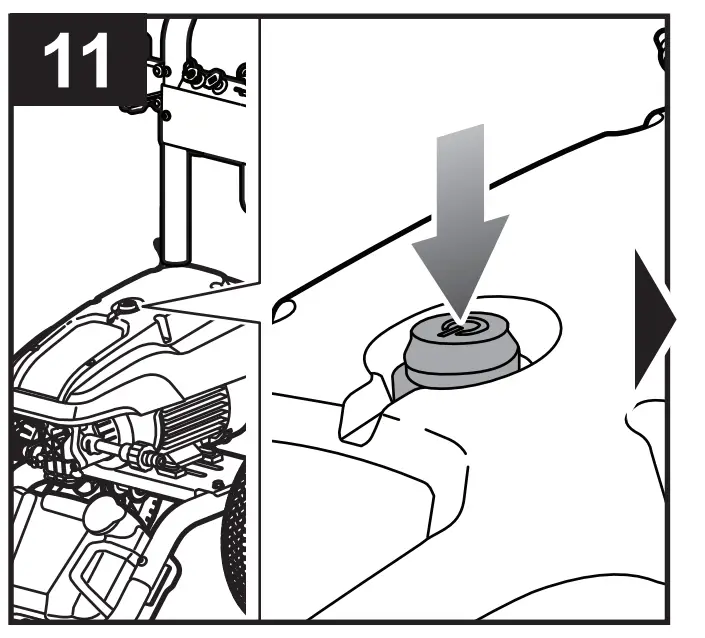 11