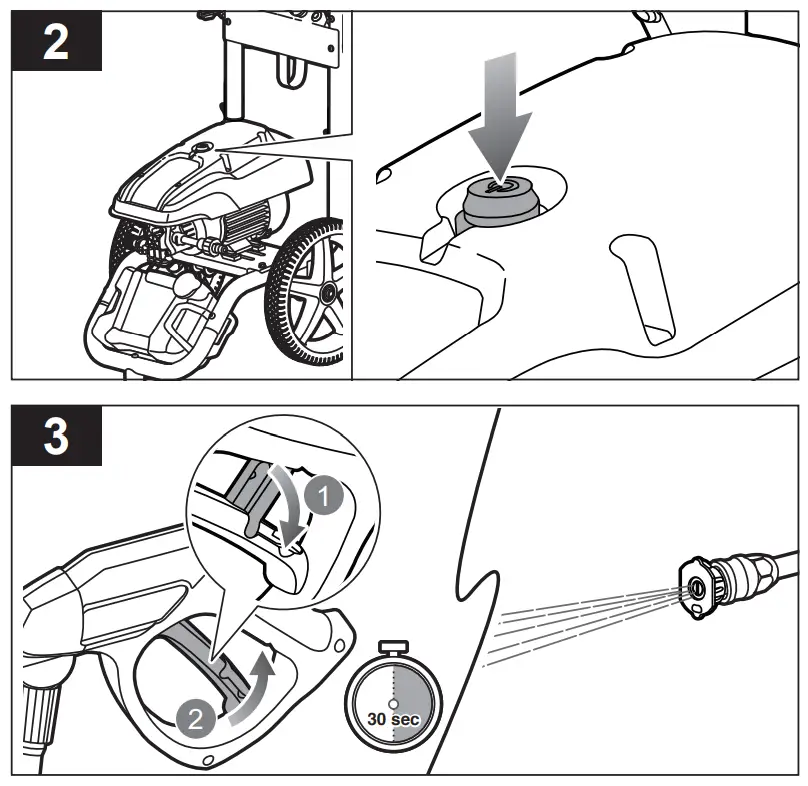 2

3

1

2

30 sec