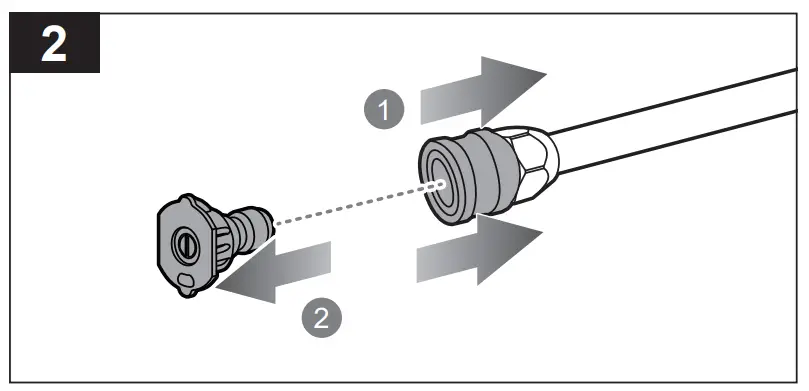 2

1

2