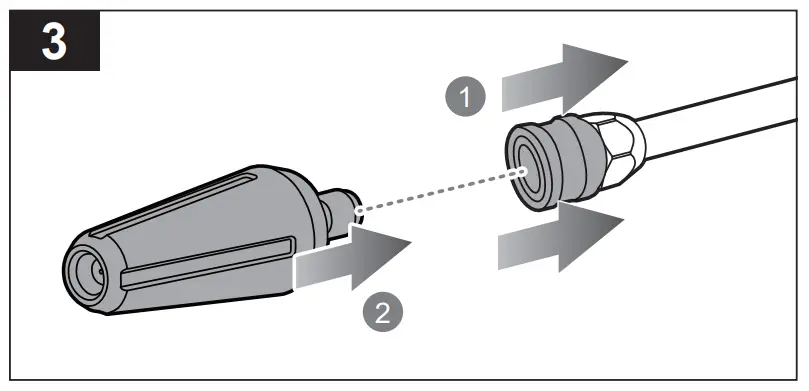 3

1

2