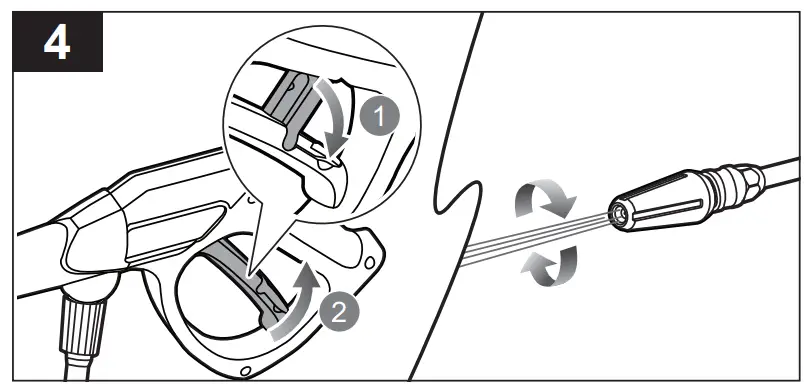 4

1

2