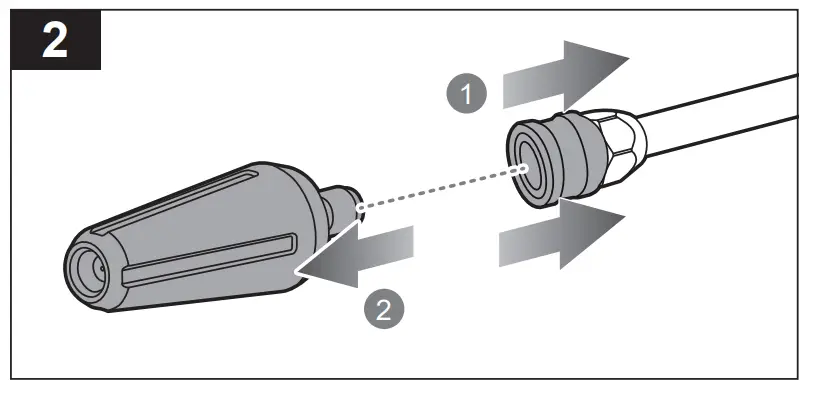 2

1

2