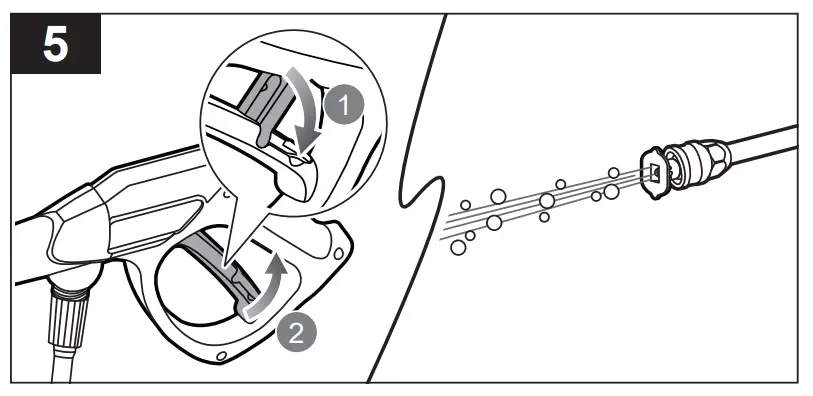 5

1

2