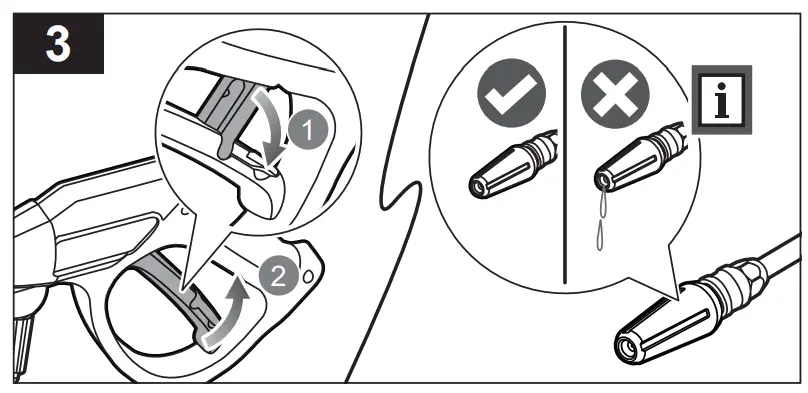 3

1

2

i