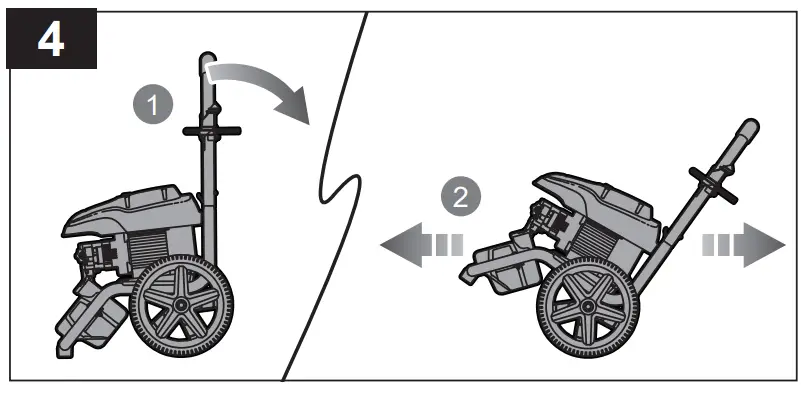 4
1
2