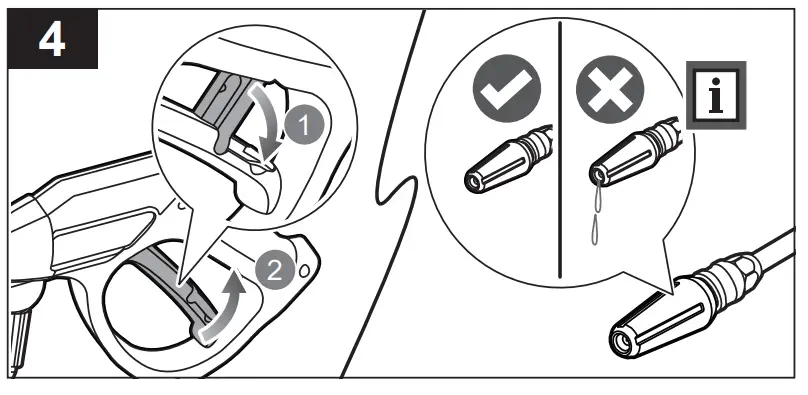 4

1

2

i