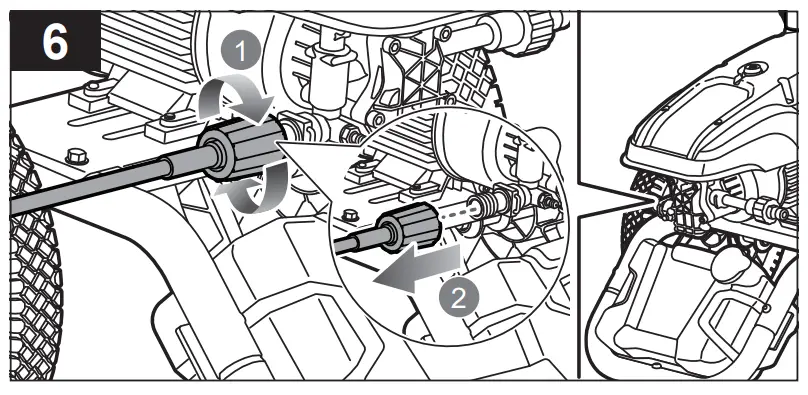 6

1

2