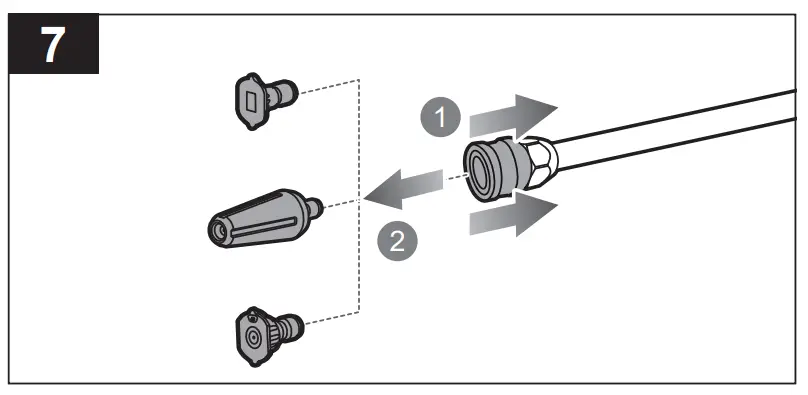 7

1

2