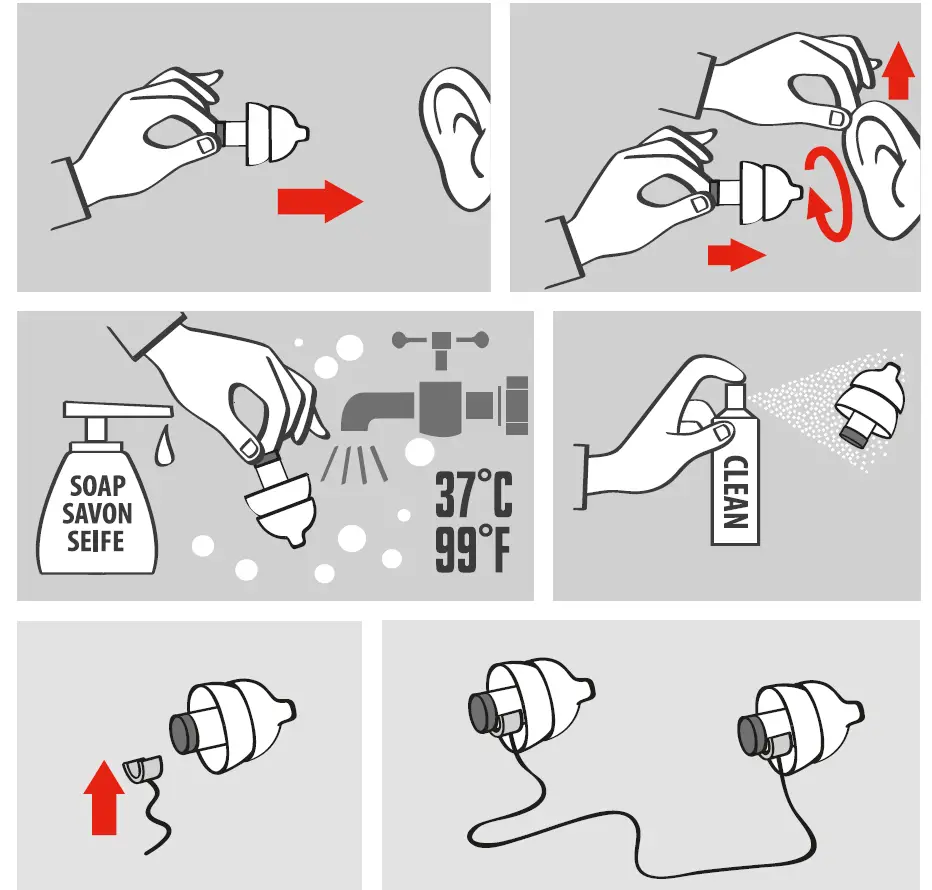 SOAP
SAVON
SEIFE

37°C
99°F

CLEAN