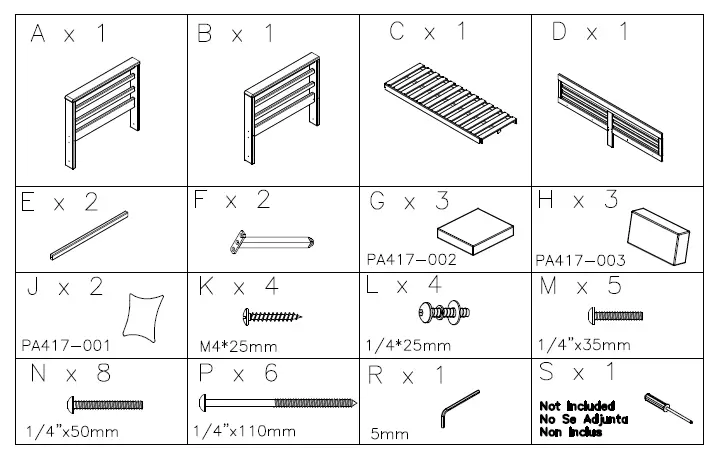 | A x 1 | B x 1 | C x 1 | D x 1 |
|---|---|---|---|
| E x 2 | F x 2 | G x 3 PA417-002 | H x 3 PA417-003 |
| J x 2 PA417-001 | K x 4 M4*25mm | L x 4 1/4*25mm | M x 5 1/4"x35mm |
| N x 8 1/4"x50mm | P x 6 1/4"x110mm | R x 1 5mm | S x 1 Not Included No Se Adjunta Non Inclus |