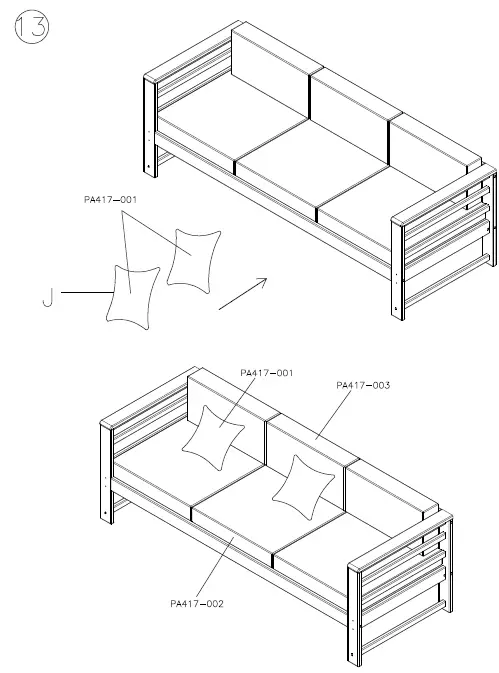 13

PA417-001

J

PA417-001

PA417-003

PA417-002