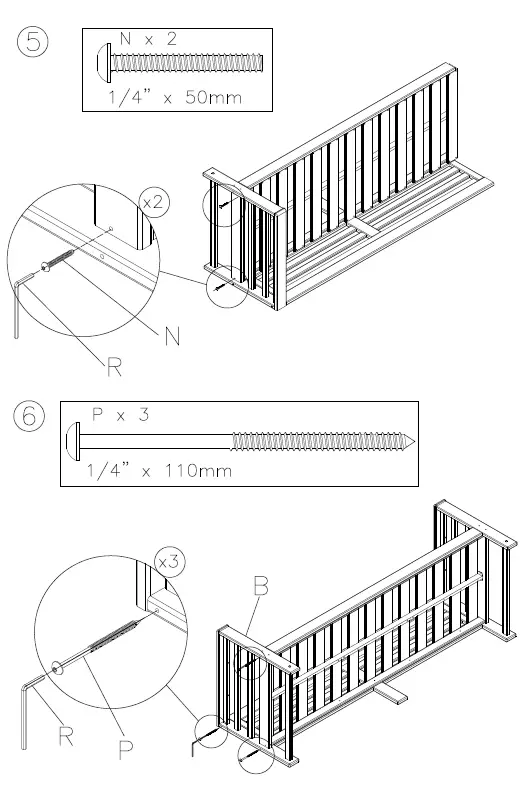 5

N x 2

1/4" x 50mm

x2

N

R

6

P x 3

1/4" x 110mm

x3

B

R

P