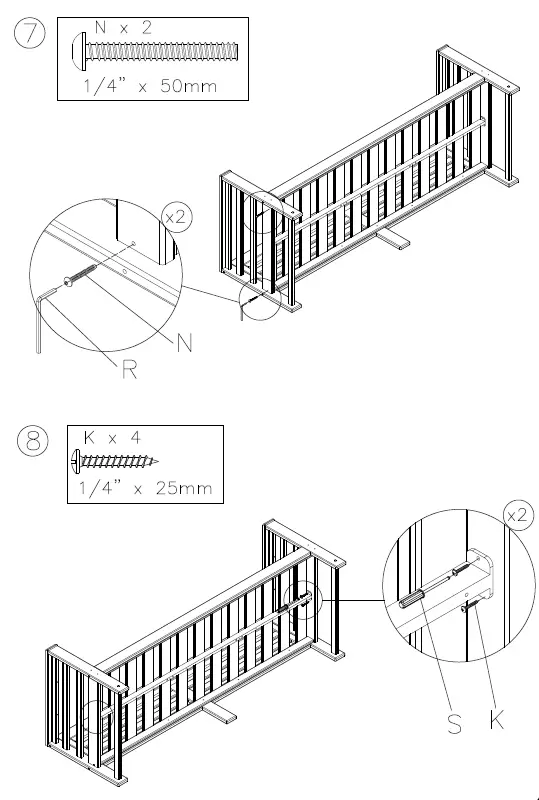 7

N x 2

1/4" x 50mm

x2

N

R

8

K x 4

1/4" x 25mm

x2

S K