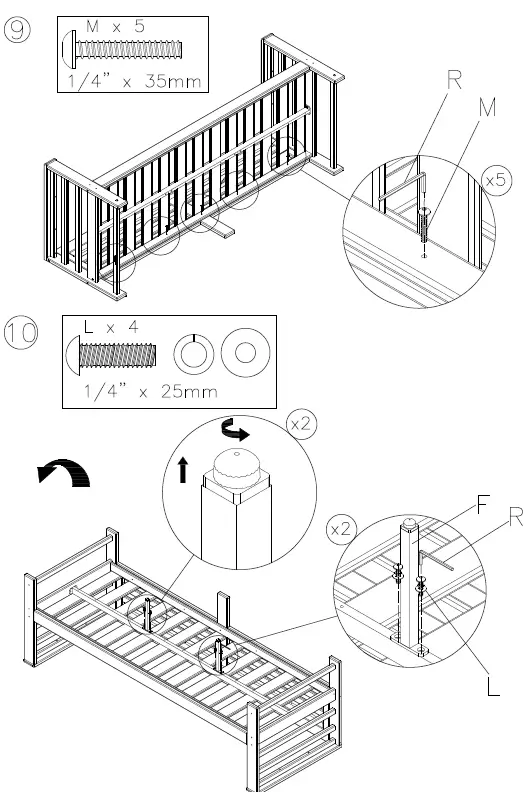 9

M x 5

1/4" x 35mm

R

M

x5

10

L x 4

1/4" x 25mm

x2

x2

F

R

L