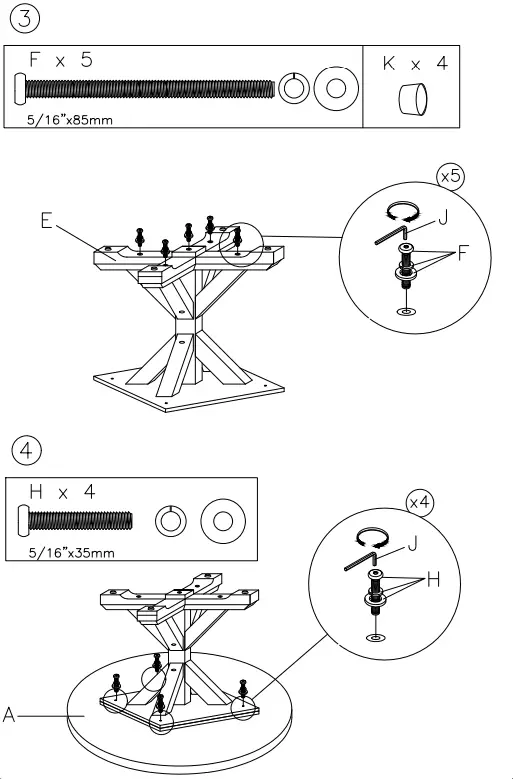 3

F x 5

5/16"x85mm

K x 4

x5

E

J

F

4

H x 4

5/16"x35mm

x4

J

H

A