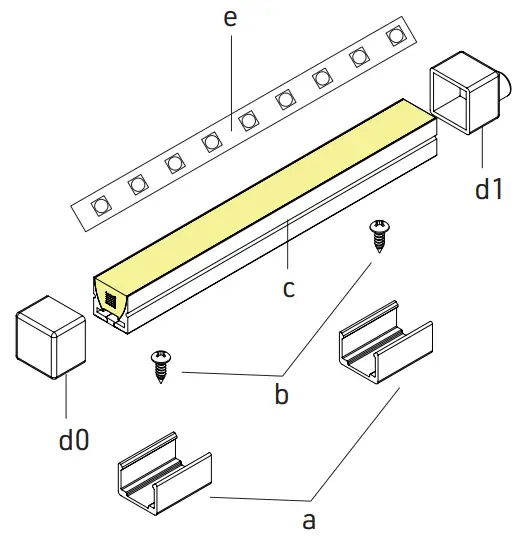 e
d1
c
b
d0
a