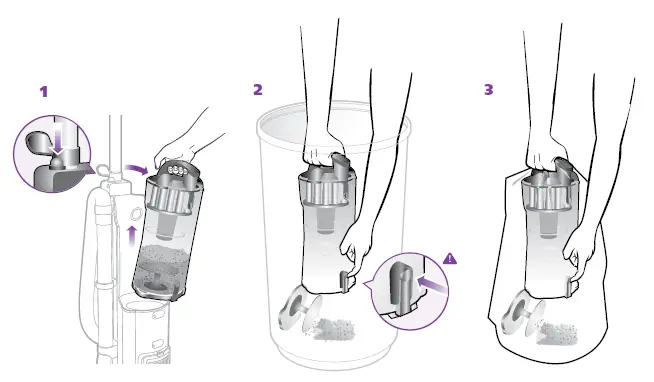 1

2

3