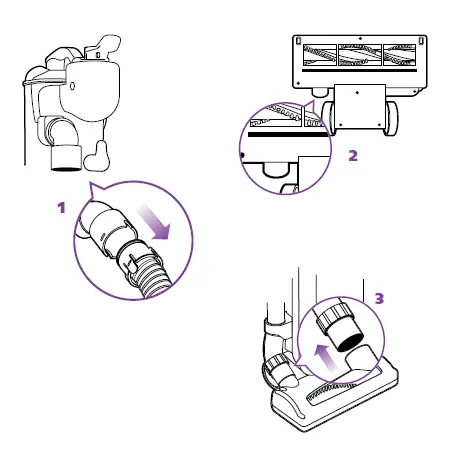 1

2

3