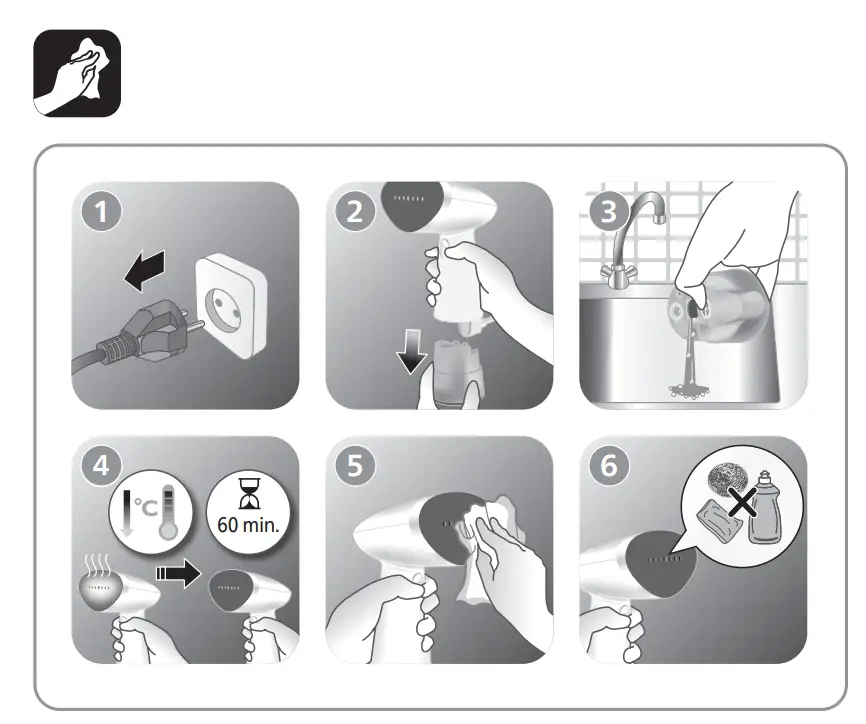 1

2

3

4

°C

60 min.

5

6