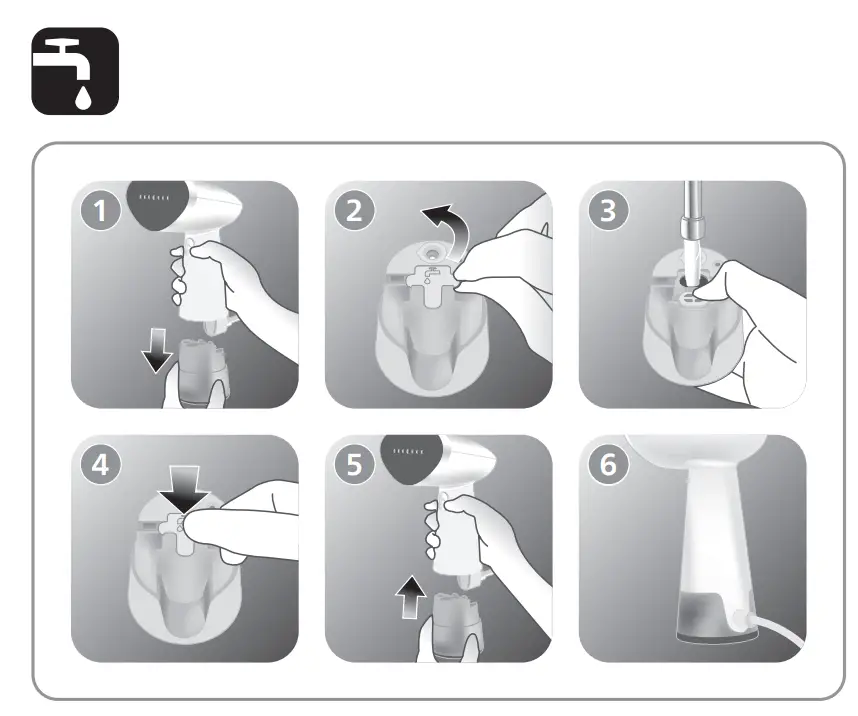 1

2

3

4

5

6