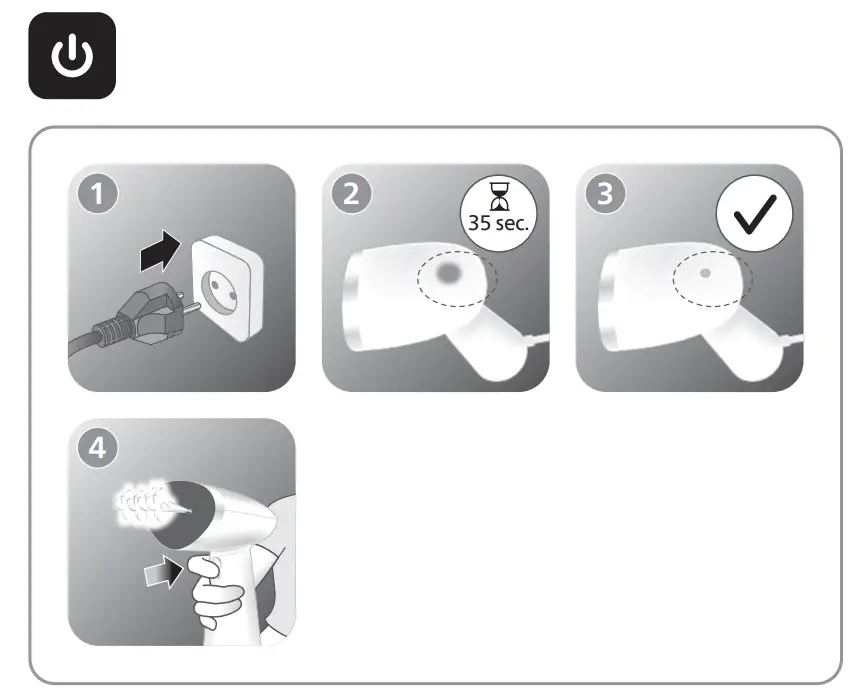 1
2
35 sec.
3
4