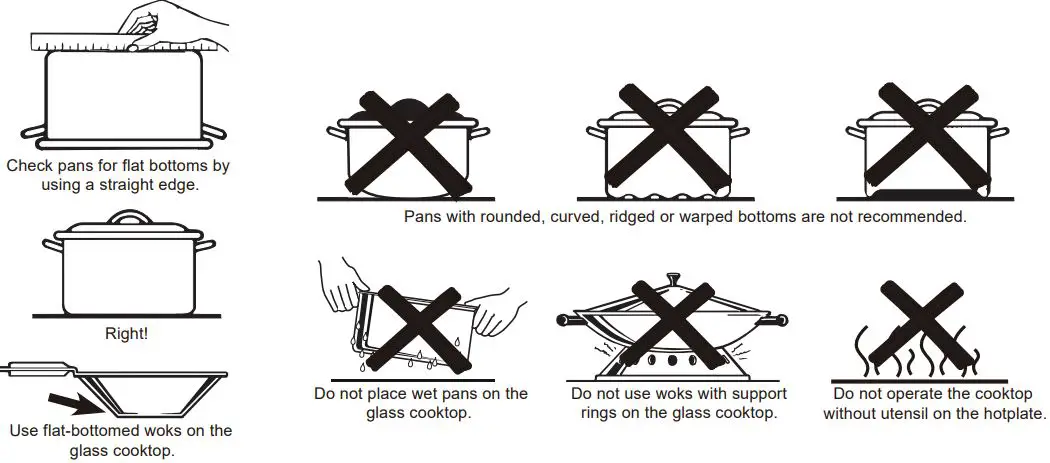 Check pans for flat bottoms by using a straight edge.

Right!

Use flat-bottomed woks on the glass cooktop.

Pans with rounded, curved, ridged or warped bottoms are not recommended.

Do not place wet pans on the glass cooktop.

Do not use woks with support rings on the glass cooktop.

Do not operate the cooktop without utensil on the hotplate.