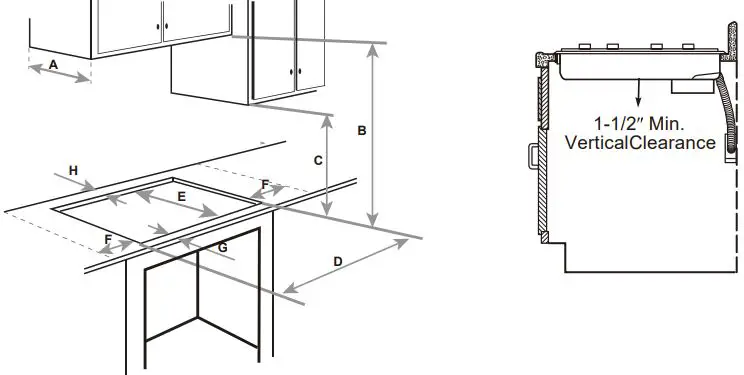 A
B
C
H
E
F
F
G
D

1-1/2" Min.
VerticalClearance