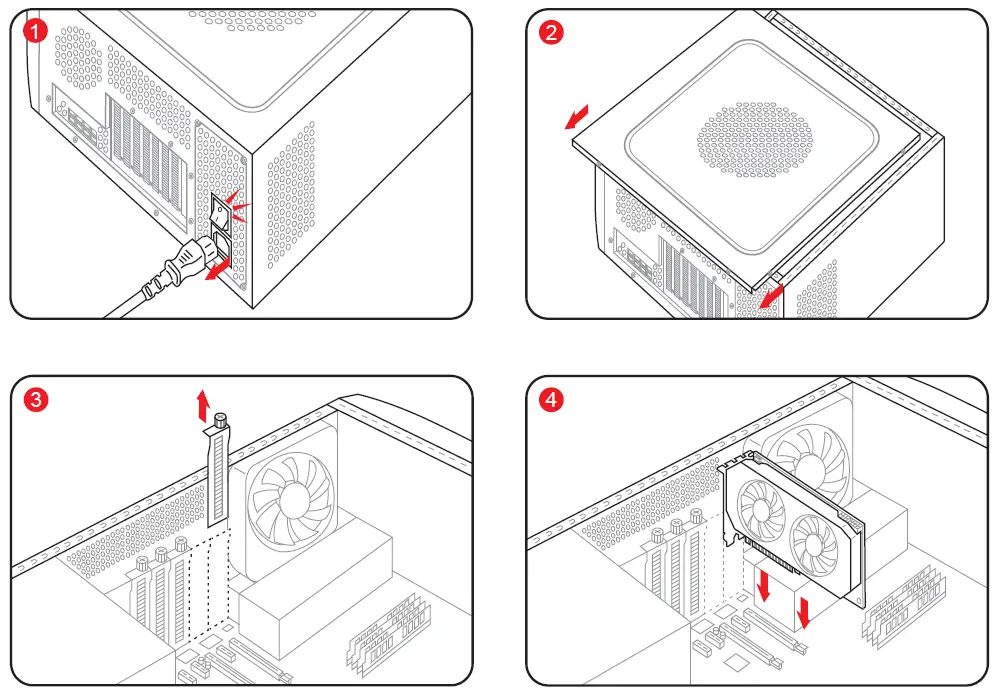 1

2

3

4