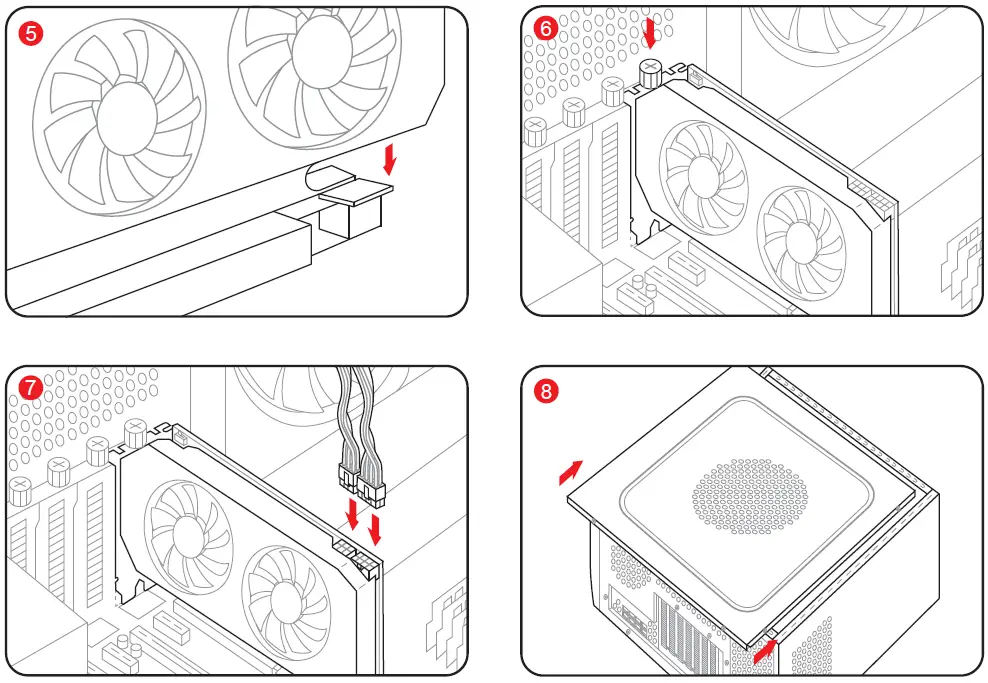 5

6

7

8