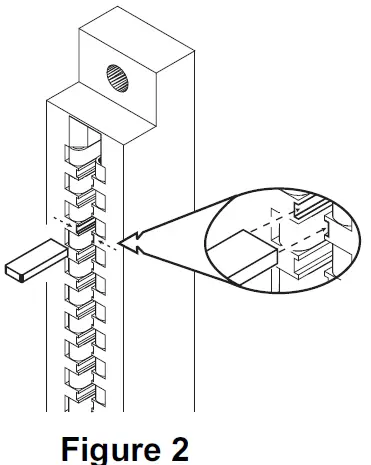 Figure 2