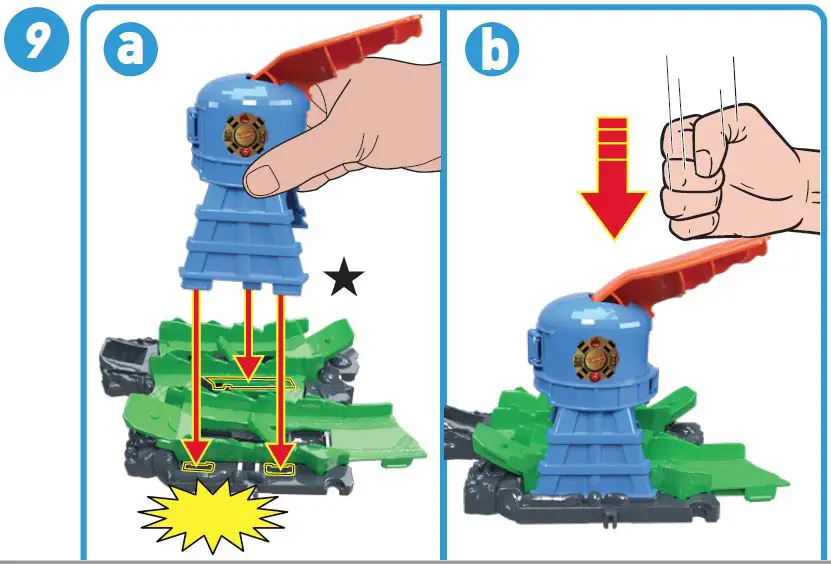 9

a

b