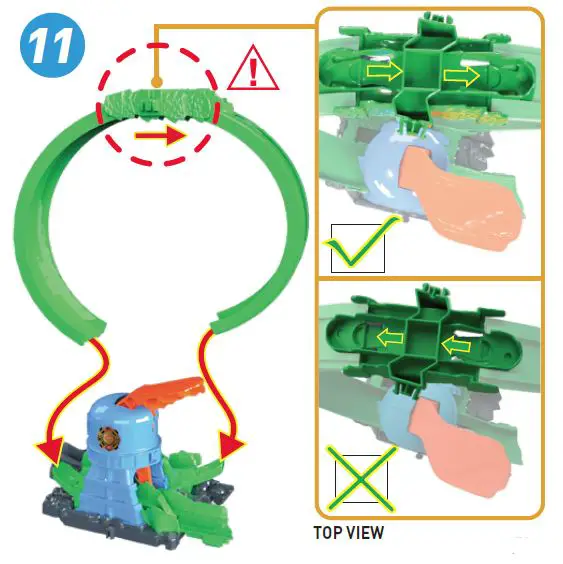 11

!

TOP VIEW