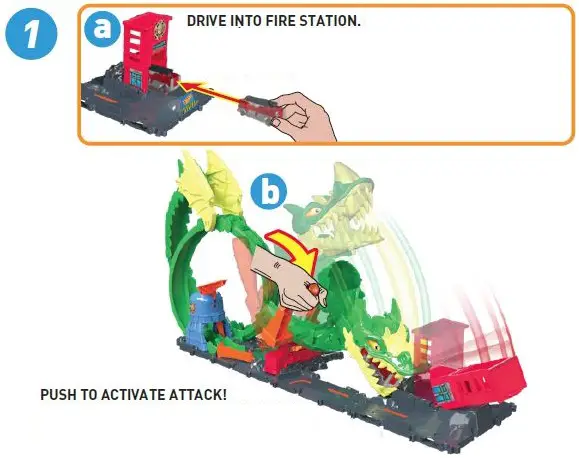 1

a

DRIVE INTO FIRE STATION.

b

PUSH TO ACTIVATE ATTACK!