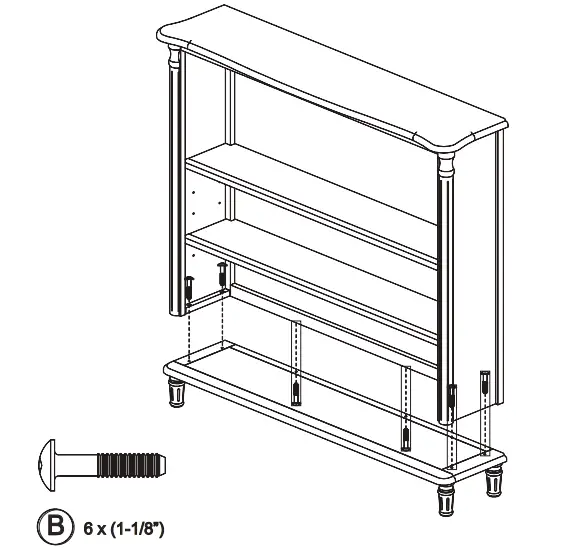 B 6 x (1-1/8")