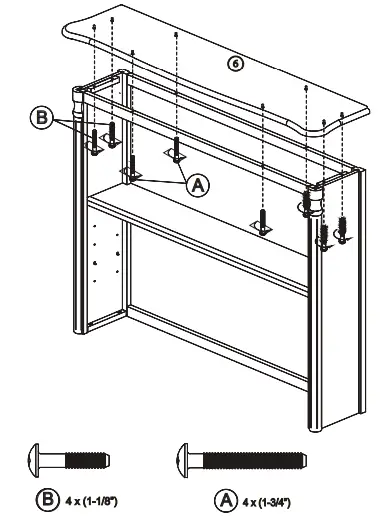 6

B

A

B 4 x (1-1/8")

A 4 x (1-3/4")