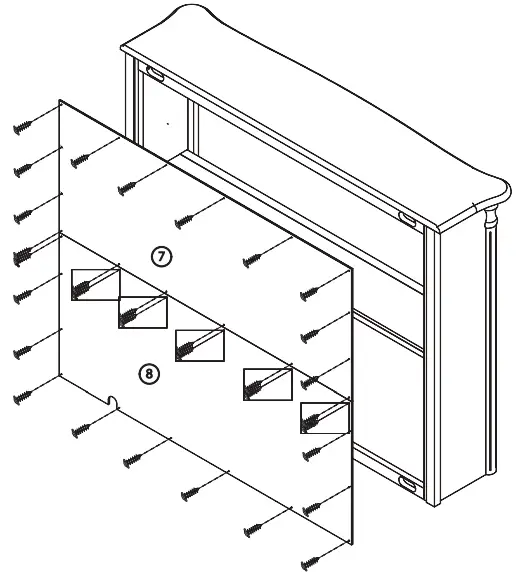 ⑦
⑧