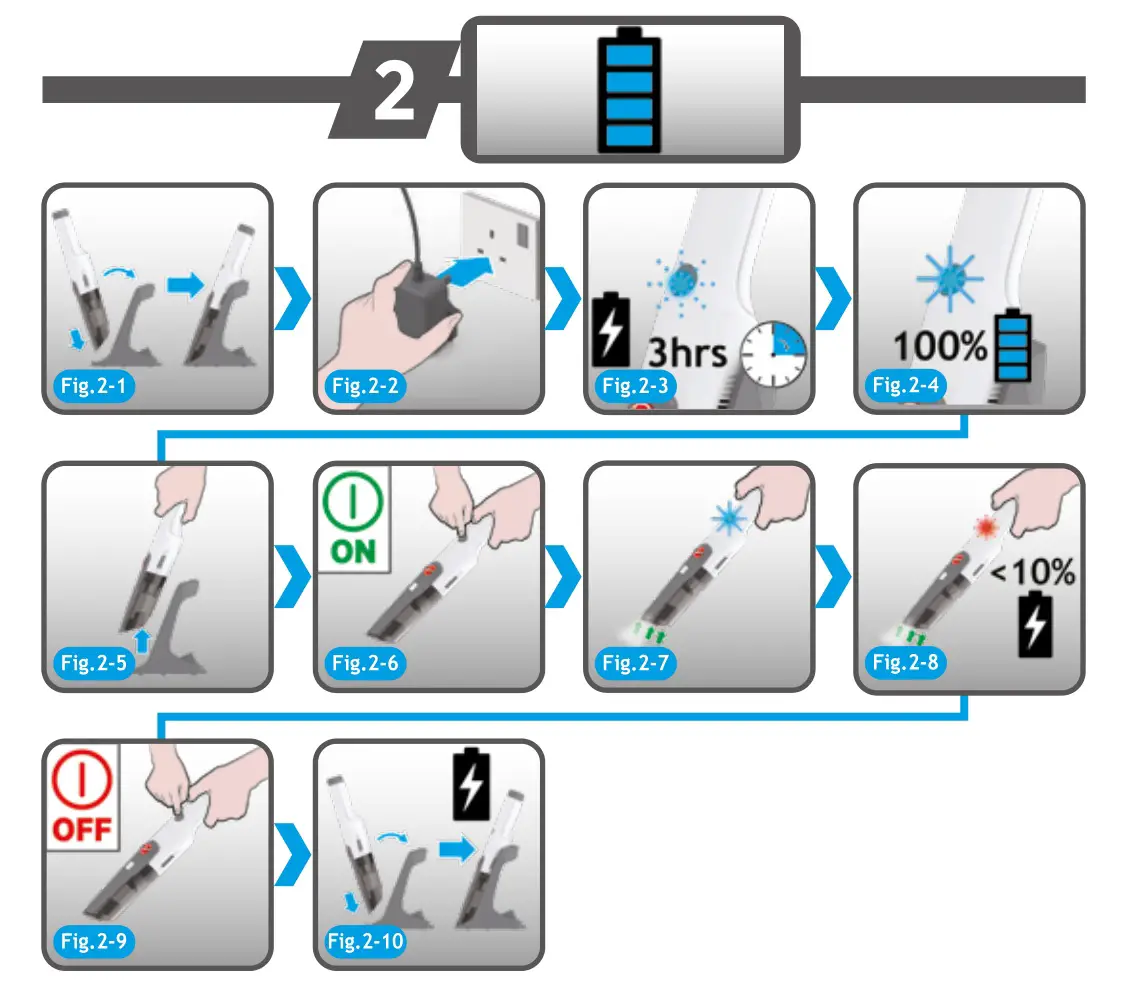 2

Fig.2-1

Fig.2-2

3hrs

Fig.2-3

100%

Fig.2-4

Fig.2-5

ON

Fig.2-6

Fig.2-7

<10%

Fig.2-8

OFF

Fig.2-9

Fig.2-10