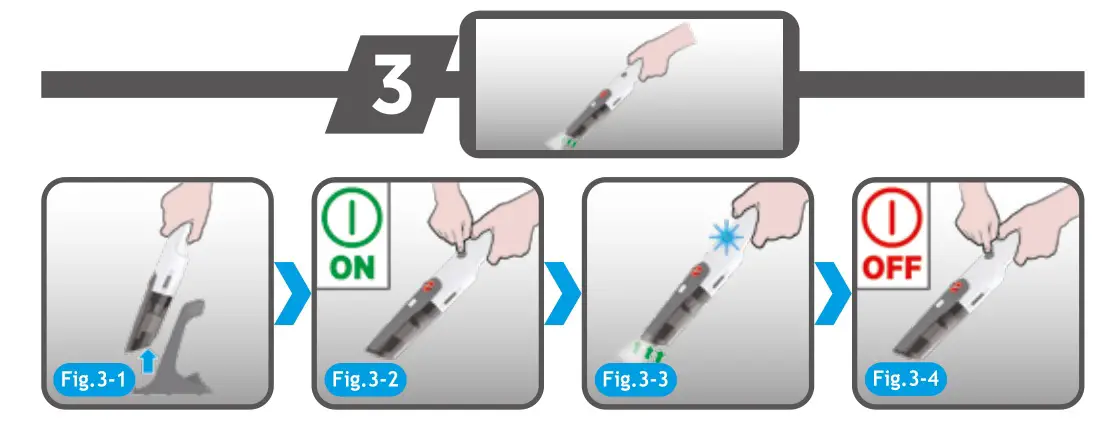 3

Fig.3-1

ON

Fig.3-2

Fig.3-3

OFF

Fig.3-4