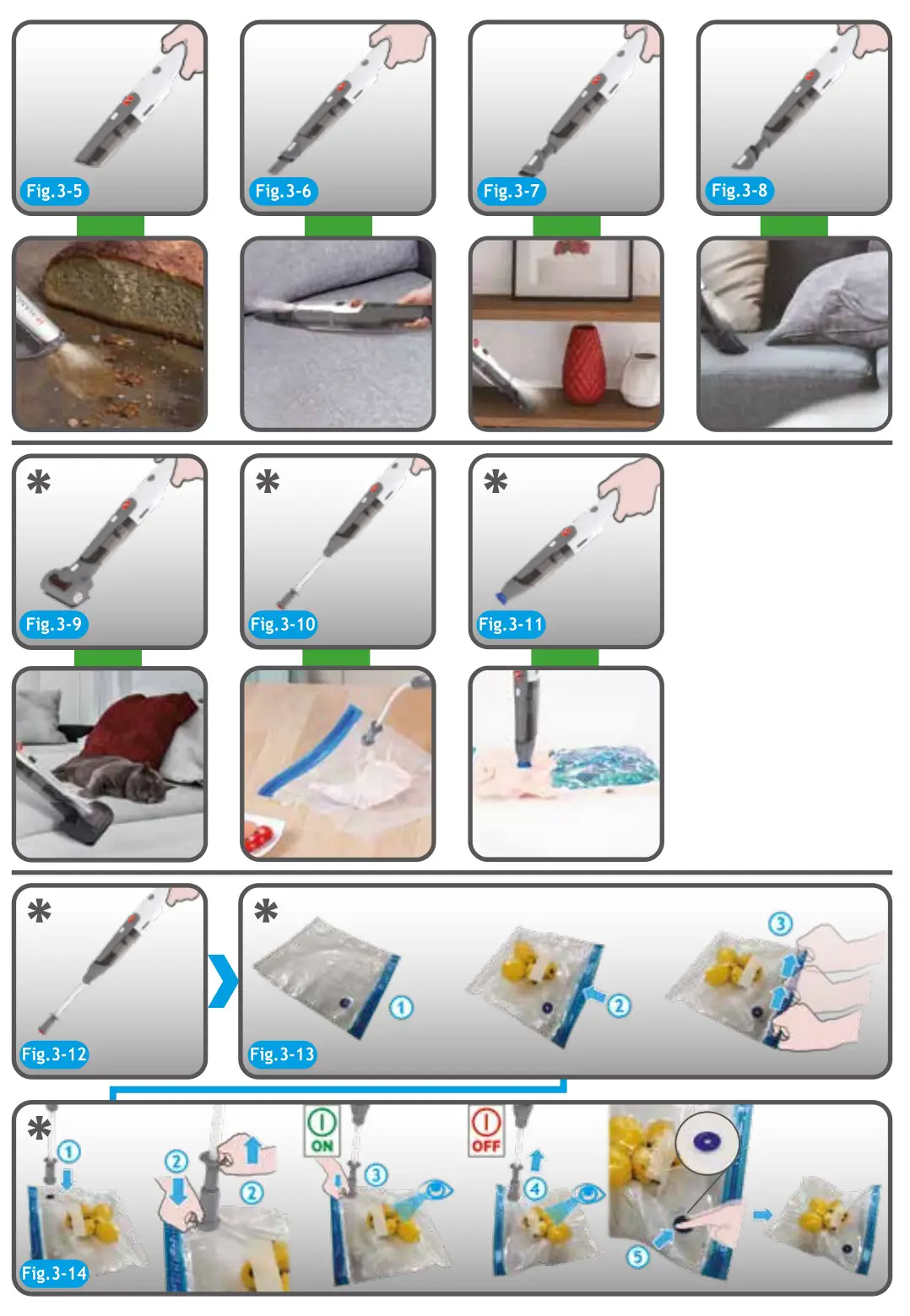 Fig.3-5
Fig.3-6
Fig.3-7
Fig.3-8

*
Fig.3-9
*
Fig.3-10
*
Fig.3-11

*
Fig.3-12
*
①
②
③
Fig.3-13

*
①
②
②
ON
③
OFF
④
⑤
Fig.3-14