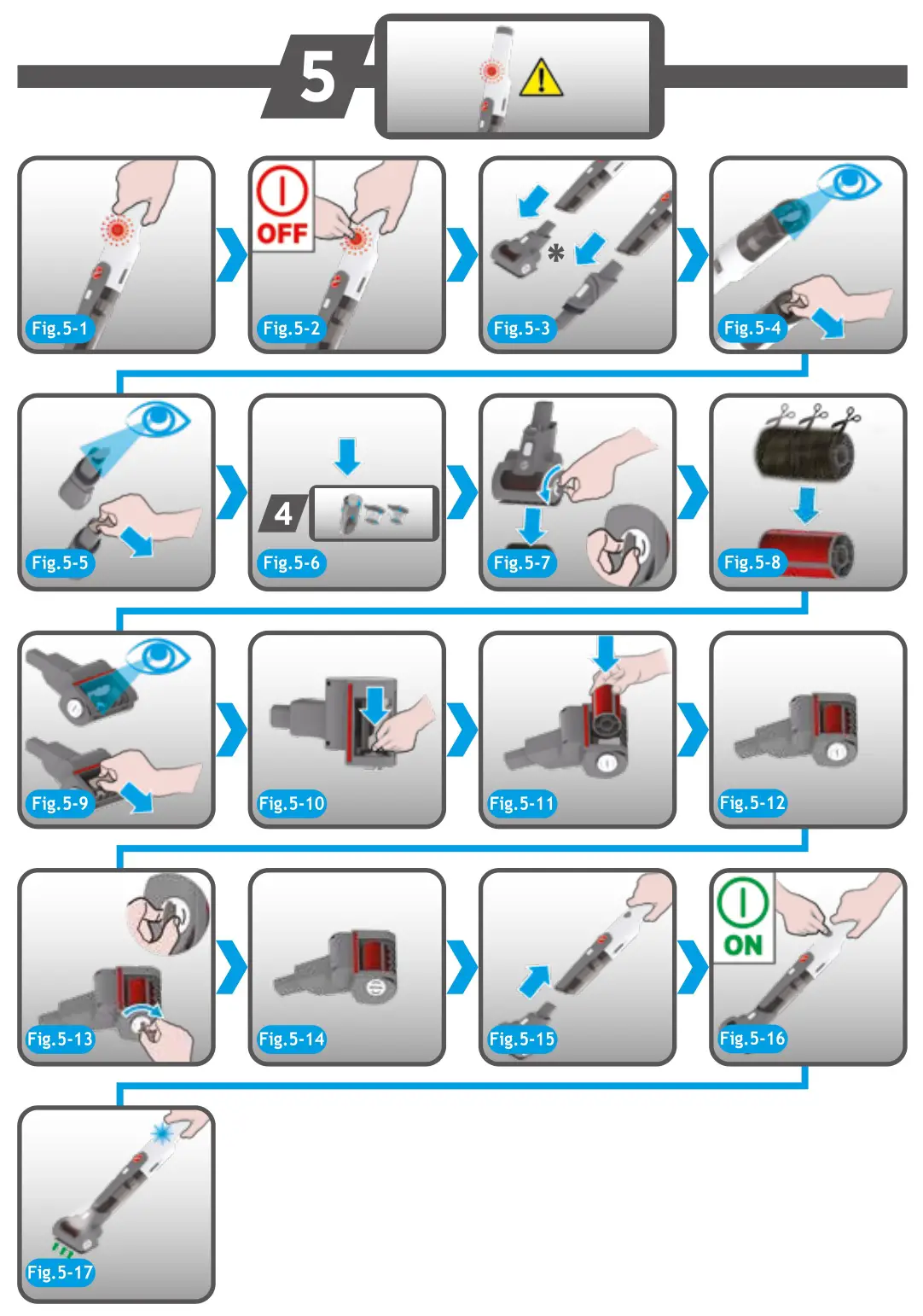 5

Fig.5-1

OFF

Fig.5-2

*

Fig.5-3

Fig.5-4

Fig.5-5

4

Fig.5-6

Fig.5-7

Fig.5-8

Fig.5-9

Fig.5-10

Fig.5-11

Fig.5-12

Fig.5-13

Fig.5-14

Fig.5-15

ON

Fig.5-16

Fig.5-17