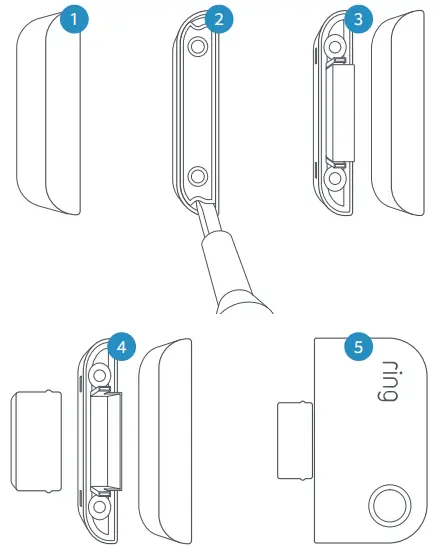 1
2
3
4
5
ring