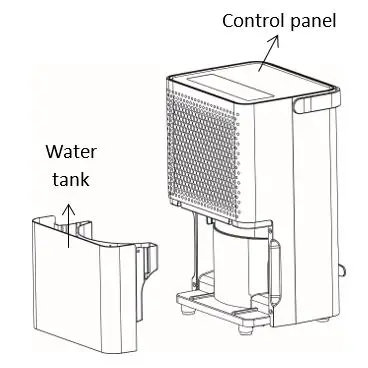 Control panel

Water tank